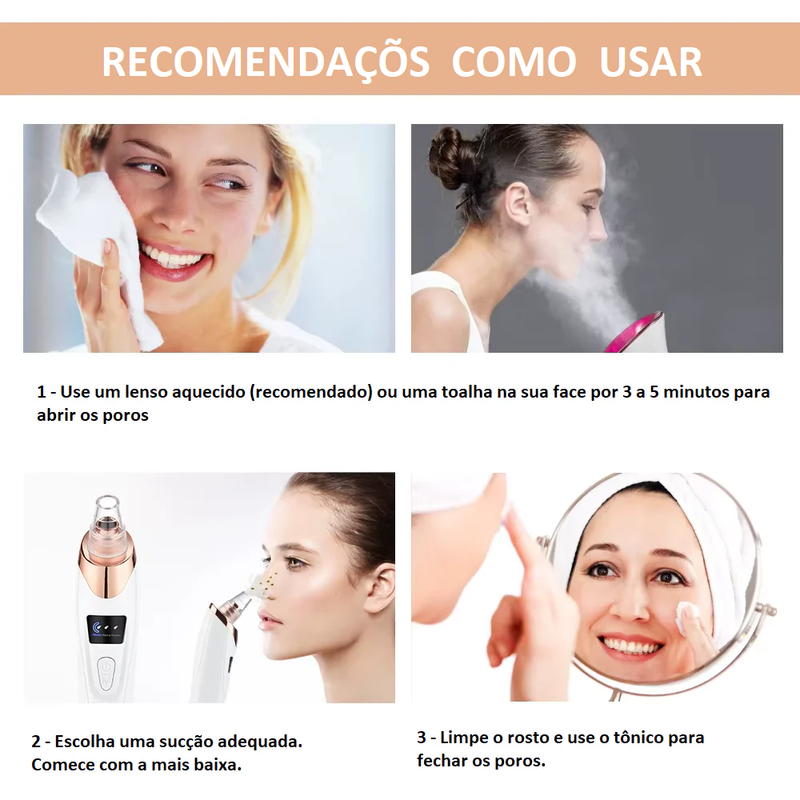 RECOMENDAÇÕS COMO USAR

1 - Use um lenso aquecido (recomendado) ou uma toalha na sua face por 3 a 5 minutos para abrir os poros

2 - Escolha uma sucção adequada. Comece com a mais baixa.

3 - Limpe o rosto e use o tônico para fechar os poros.